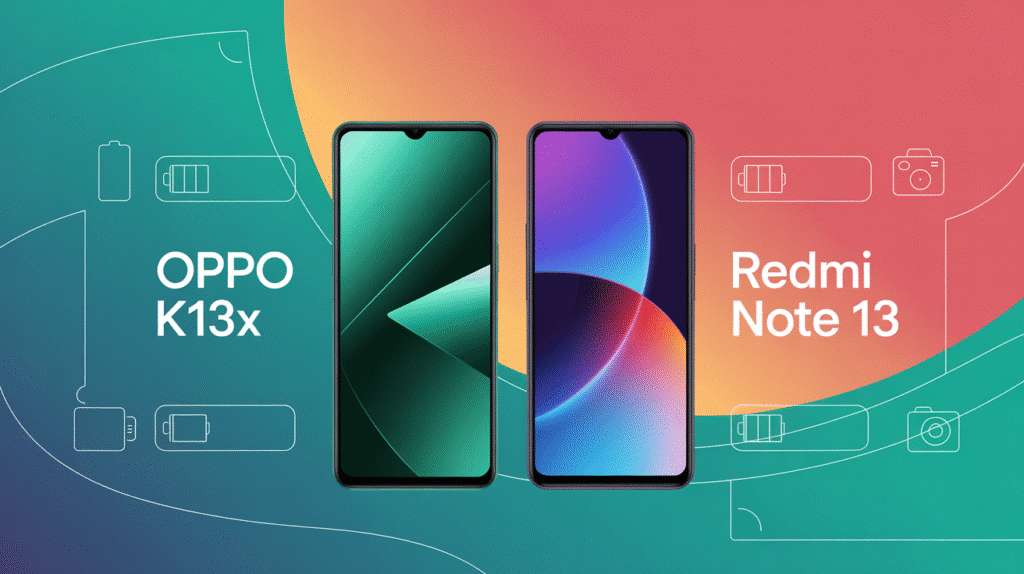 OPPO K13x

Redmi Note 13